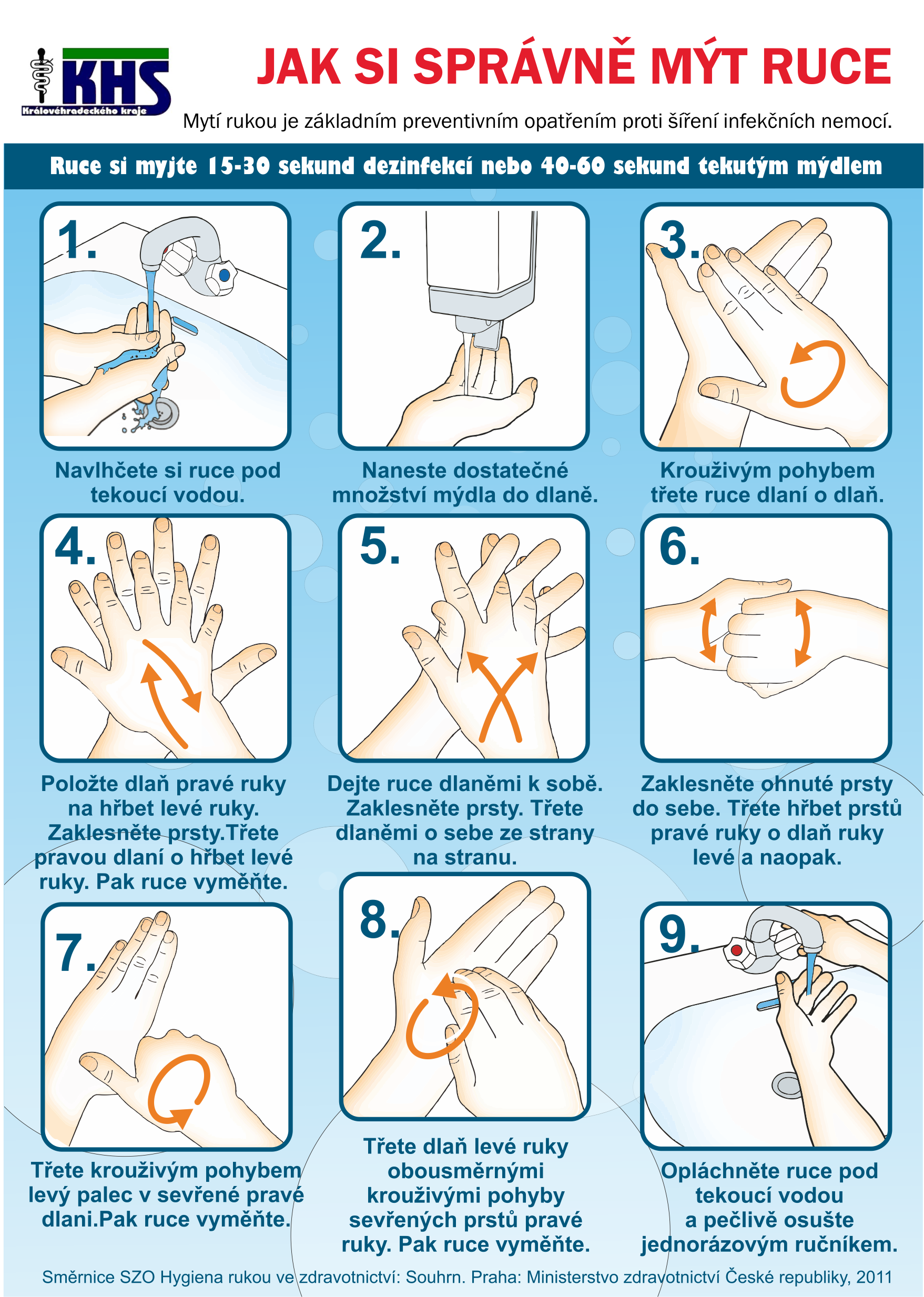 KHS
Královéhradeckého kraje

JAK SI SPRÁVNĚ MÝT RUCE

Mytí rukou je základním preventivním opatřením proti šíření infekčních nemocí.

Ruce si myjte 15-30 sekund dezinfekcí nebo 40-60 sekund tekutým mýdlem

1.

Navlhčete si ruce pod tekoucí vodou.

2.

Naneste dostatečné množství mýdla do dlaně.

3.

Krouživým pohybem třete ruce dlaní o dlaň.

4.

Položte dlaň pravé ruky na hřbet levé ruky. Zaklesněte prsty.Třete pravou dlaní o hřbet levé ruky. Pak ruce vyměňte.

5.

Dejte ruce dlaněmi k sobě. Zaklesněte prsty. Třete dlaněmi o sebe ze strany na stranu.

6.

Zaklesněte ohnuté prsty do sebe. Třete hřbet prstů pravé ruky o dlaň ruky levé a naopak.

7.

Třete krouživým pohybem levý palec v sevřené pravé dlani.Pak ruce vyměňte.

8.

Třete dlaň levé ruky obousměrnými krouživými pohyby sevřených prstů pravé ruky. Pak ruce vyměňte.

9.

Opláchněte ruce pod tekoucí vodou a pečlivě osušte jednorázovým ručníkem.

Směrnice SZO Hygiena rukou ve zdravotnictví: Souhrn. Praha: Ministerstvo zdravotnictví České republiky, 2011